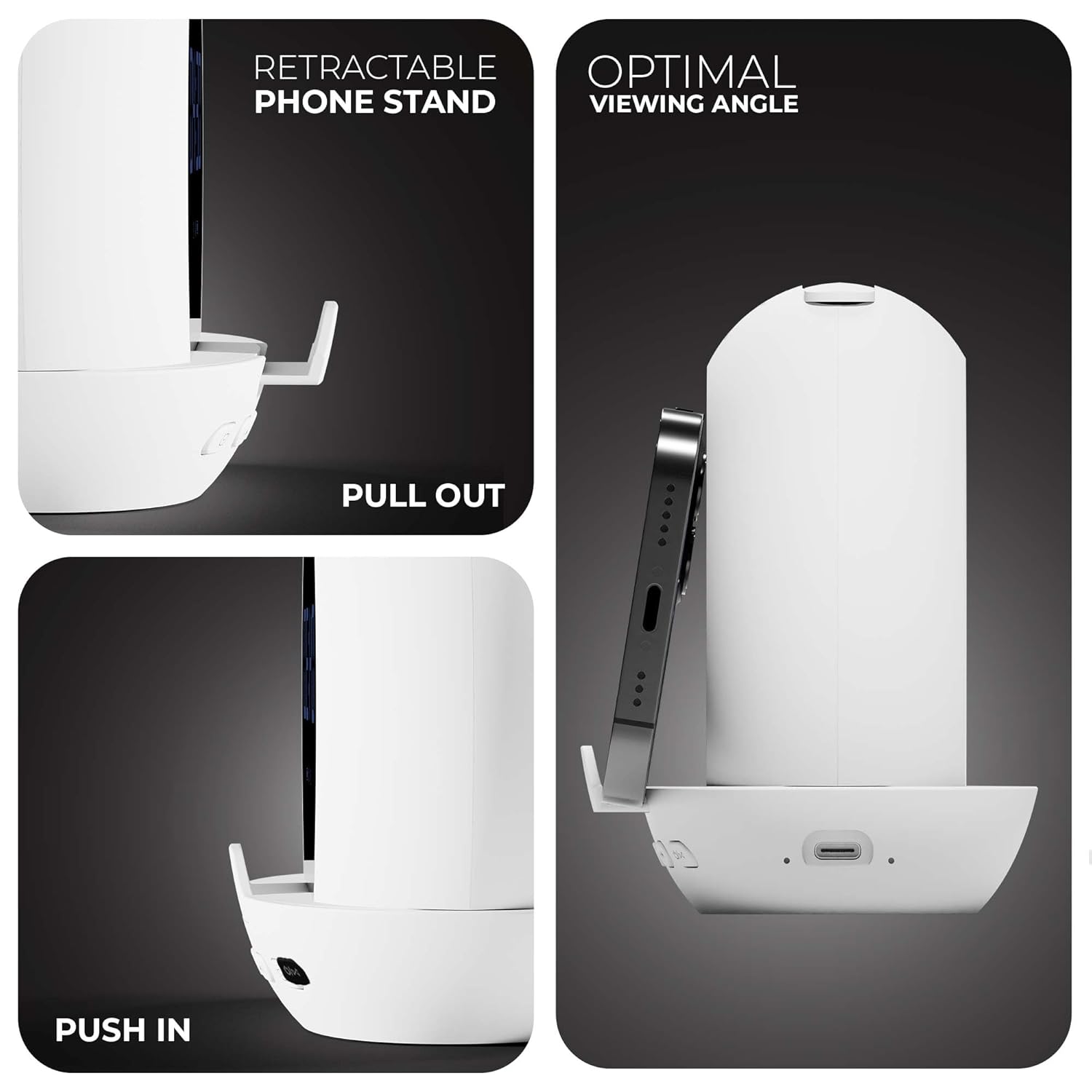 RETRACTABLE
PHONE STAND

PULL OUT

PUSH IN

OPTIMAL
VIEWING ANGLE