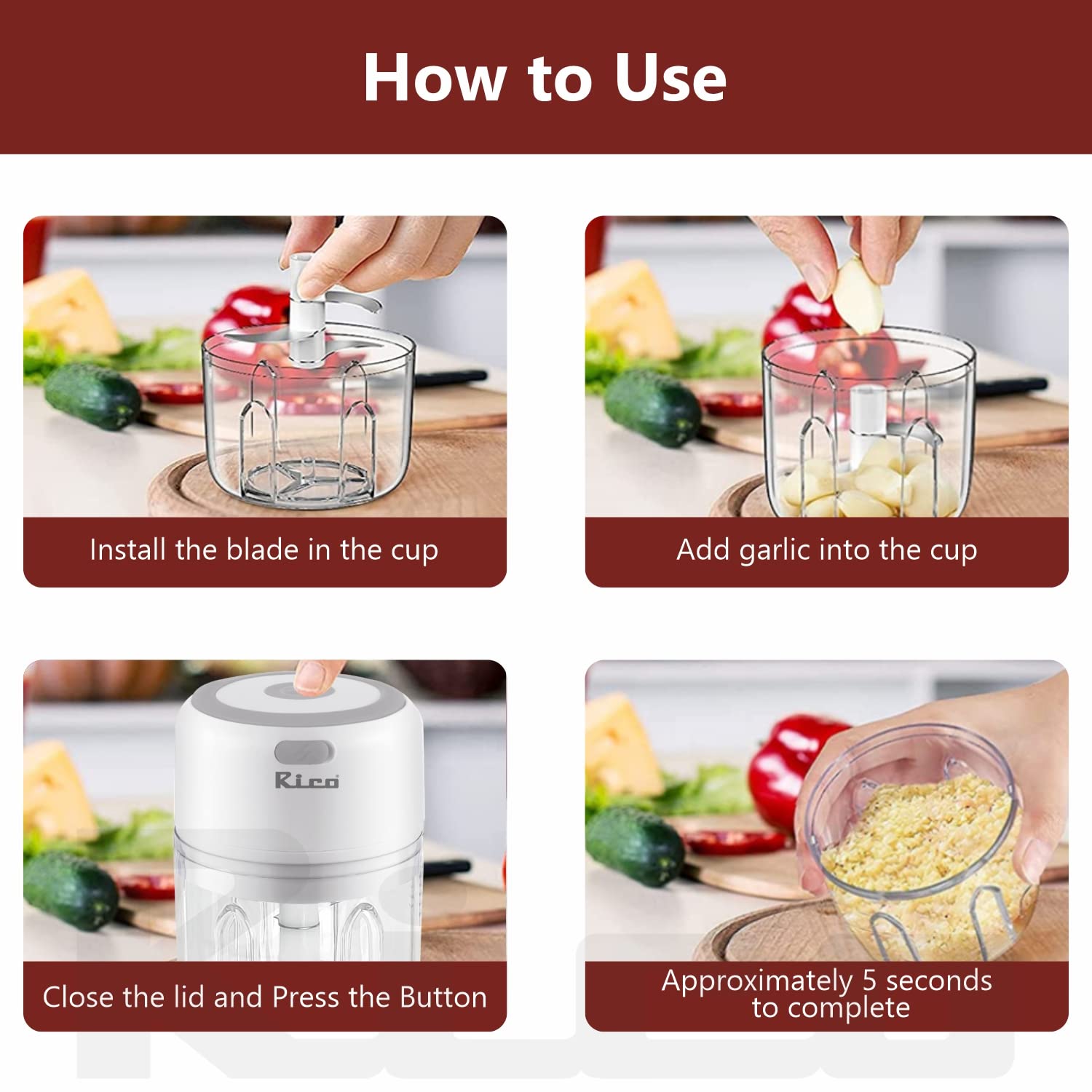 How to Use

Install the blade in the cup

Add garlic into the cup

Rico

Close the lid and Press the Button

Approximately 5 seconds to complete